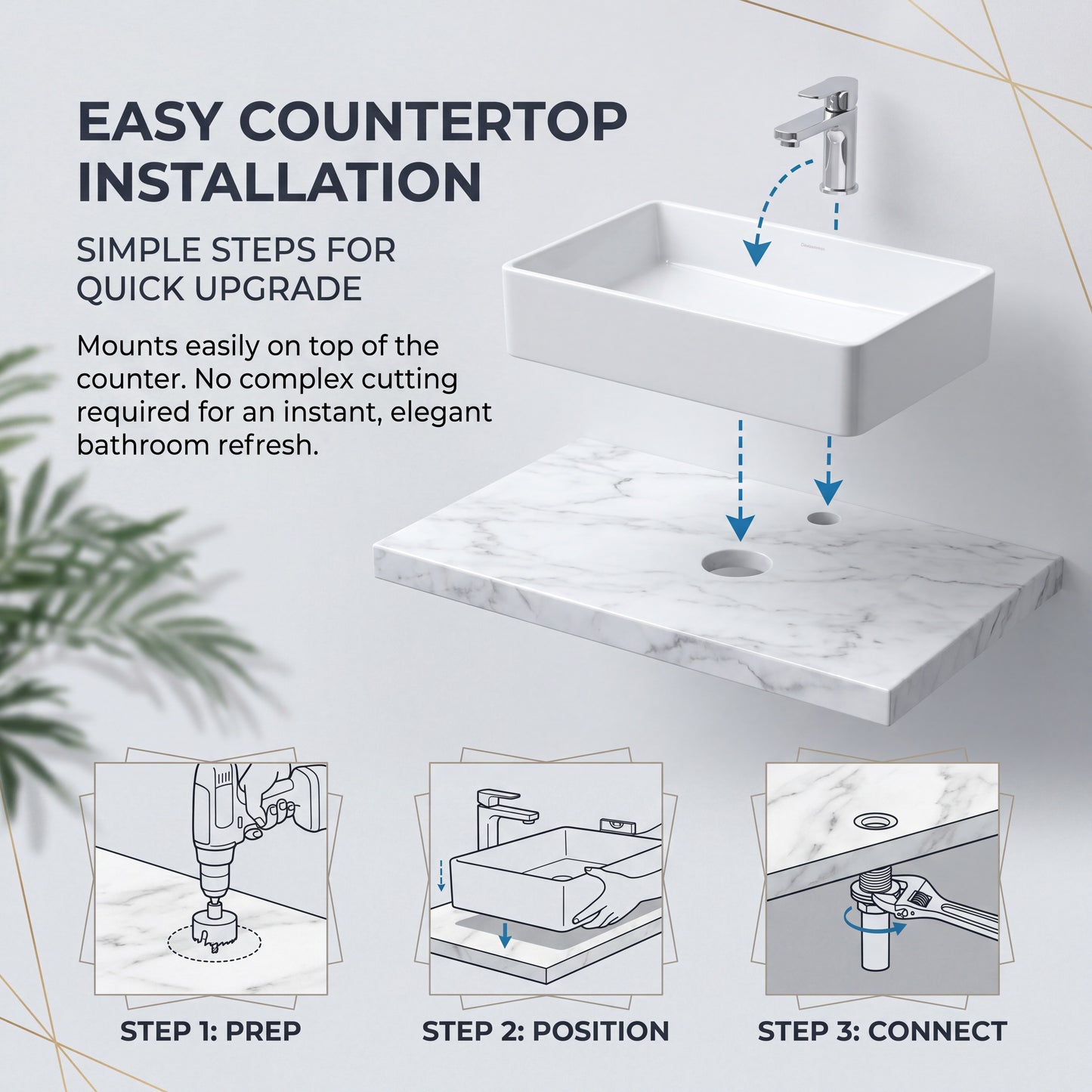 EASY COUNTERTOP INSTALLATION

SIMPLE STEPS FOR QUICK UPGRADE

Mounts easily on top of the counter. No complex cutting required for an instant, elegant bathroom refresh.

STEP 1: PREP

STEP 2: POSITION

STEP 3: CONNECT